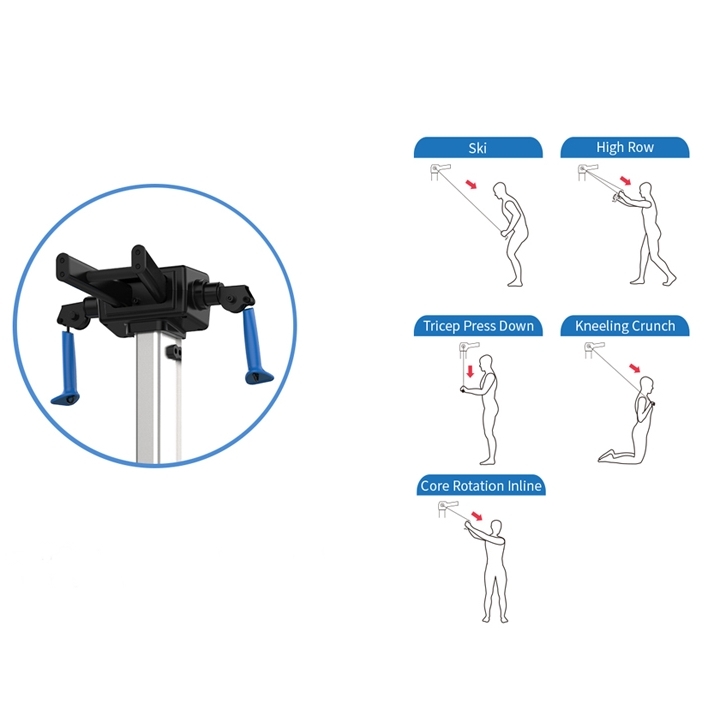 Ski

High Row

Tricep Press Down

Kneeling Crunch

Core Rotation Inline