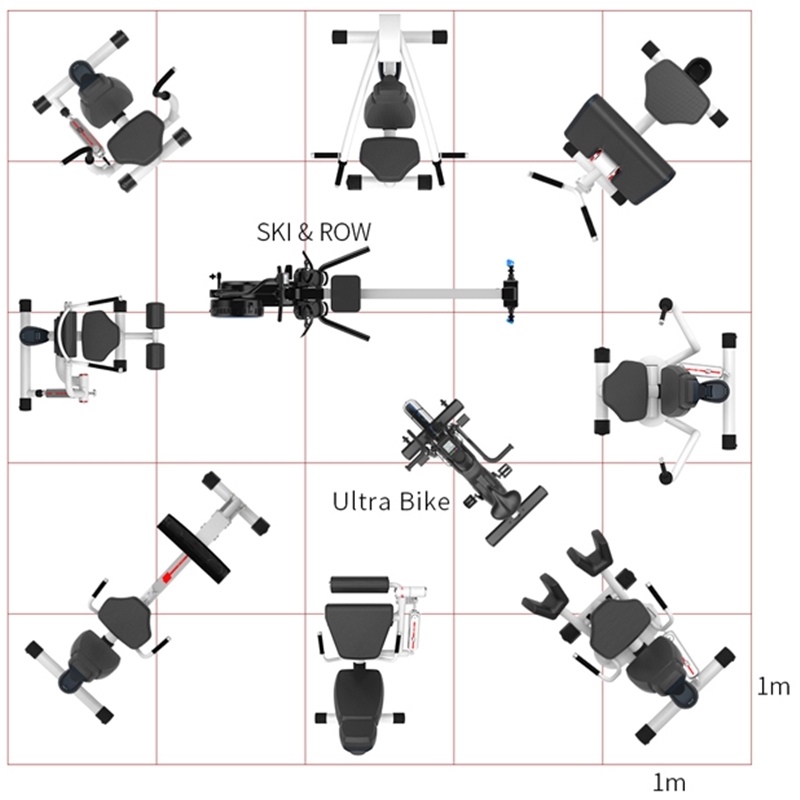 SKI & ROW

Ultra Bike

1m

1m