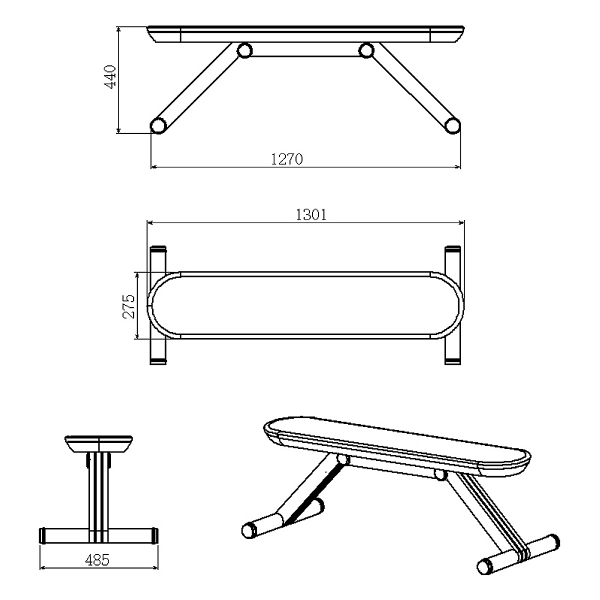 440
1270
1301
275
485